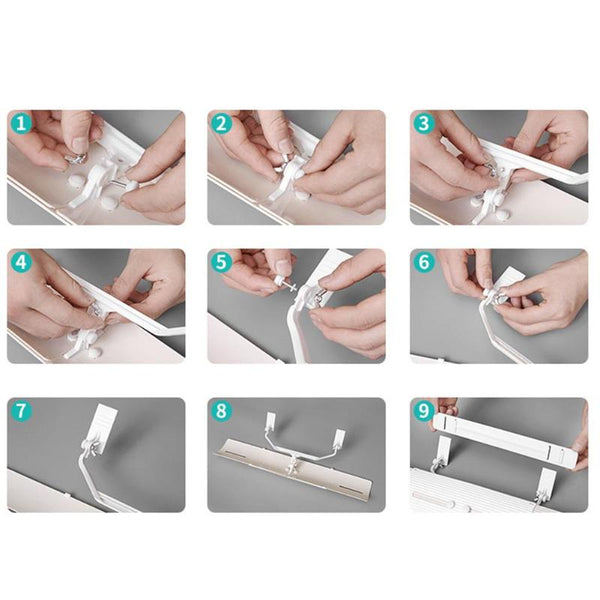 1
2
3
4
5
6
7
8
9